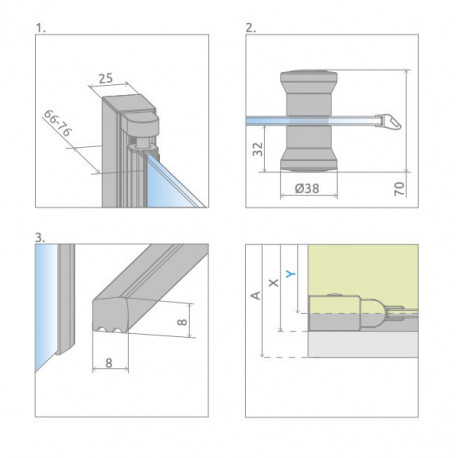 1.

25

66-76

2.

32

Ø38

70

3.

8

8

A

X

Y